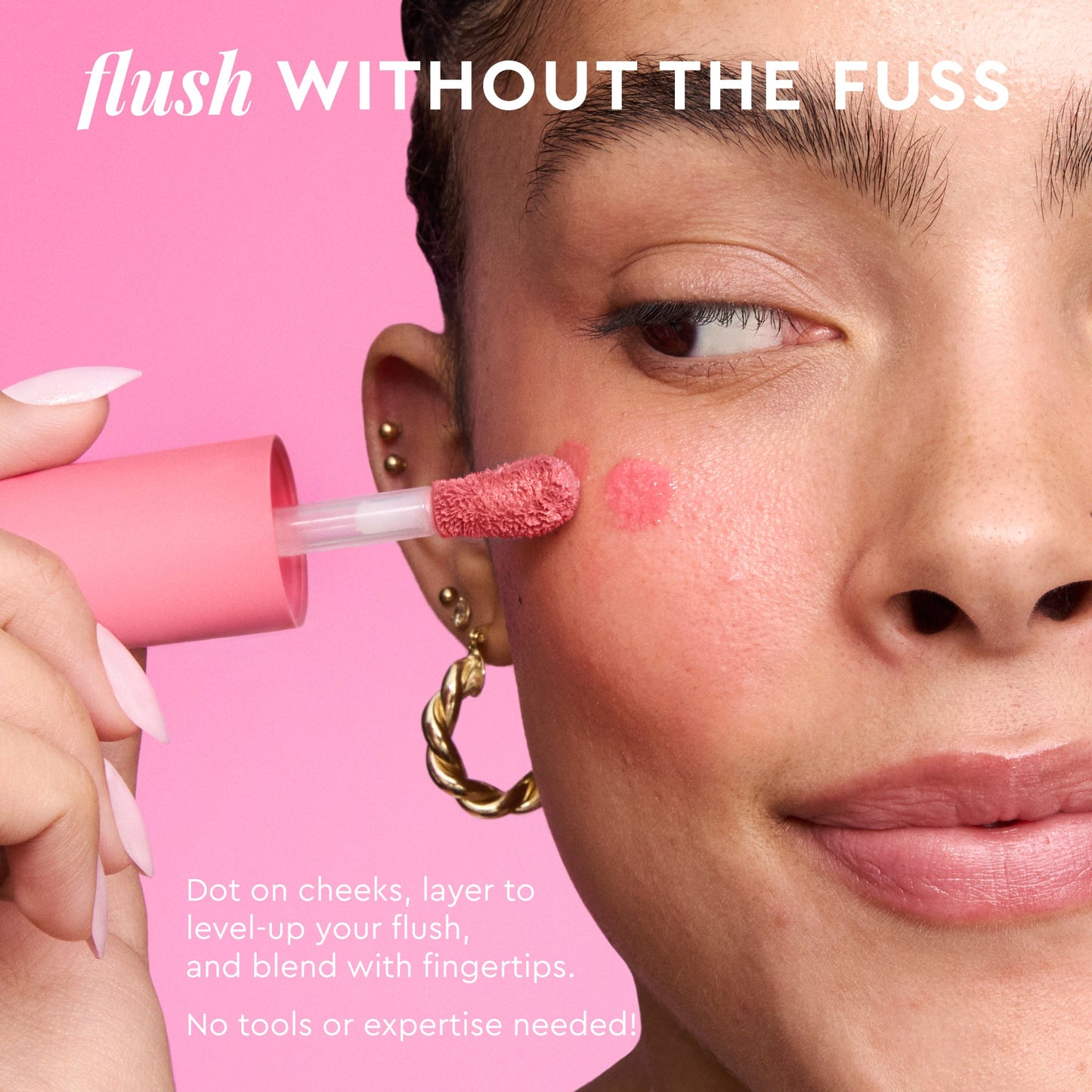 flush WITHOUT THE FUSS

Dot on cheeks, layer to level-up your flush, and blend with fingertips.

No tools or expertise needed!